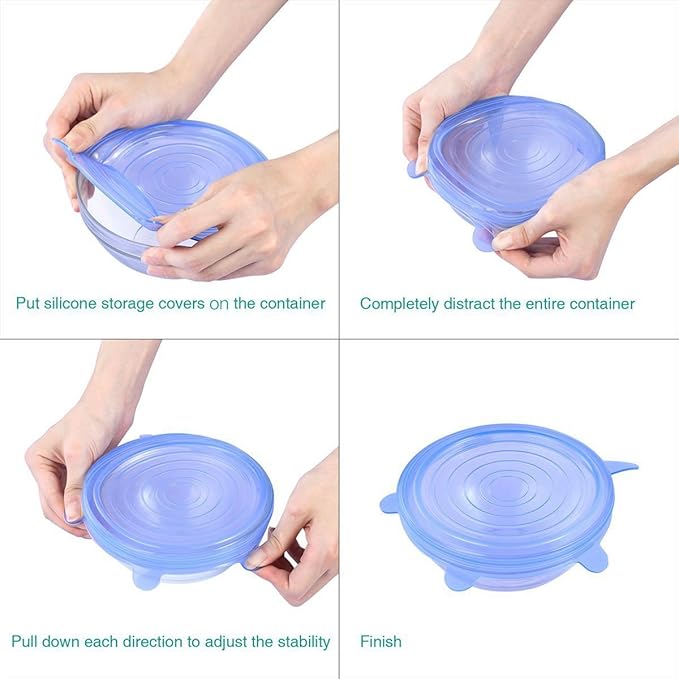 Put silicone storage covers on the container

Completely distract the entire container

Pull down each direction to adjust the stability

Finish