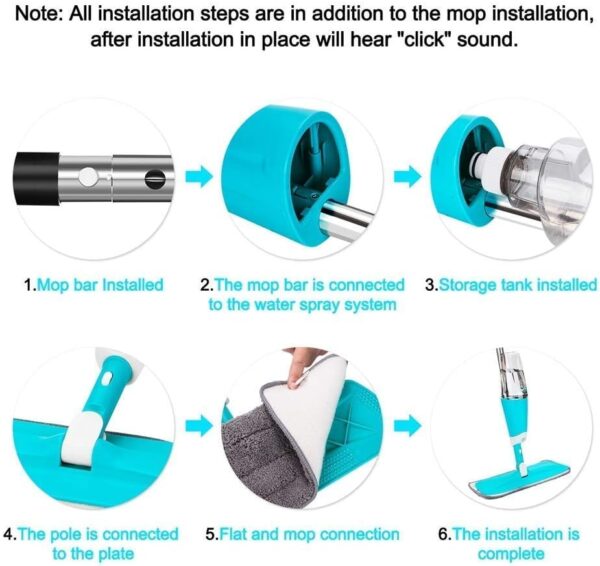 Note: All installation steps are in addition to the mop installation, after installation in place will hear "click" sound.

1.Mop bar Installed

2.The mop bar is connected to the water spray system

3.Storage tank installed

4.The pole is connected to the plate

5.Flat and mop connection

6.The installation is complete