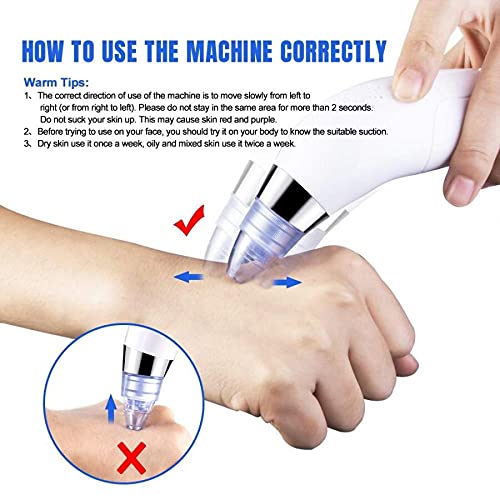 HOW TO USE THE MACHINE CORRECTLY

Warm Tips:

1、The correct direction of use of the machine is to move slowly from left to right (or from right to left). Please do not stay in the same area for more than 2 seconds. Do not suck your skin up. This may cause skin red and purple.

2、Before trying to use on your face, you should try it on your body to know the suitable suction.

3、Dry skin use it once a week, oily and mixed skin use it twice a week.